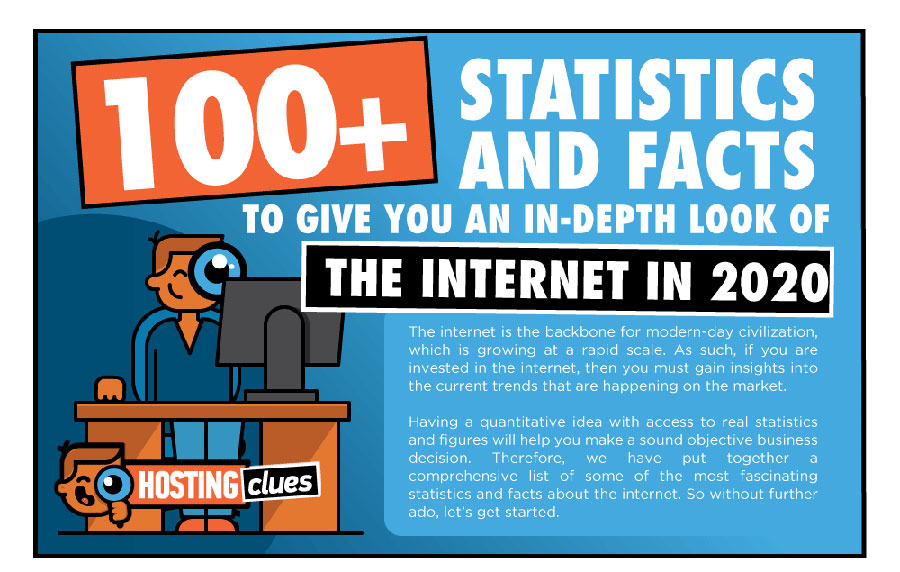 100+ STATISTICS AND FACTS

TO GIVE YOU AN IN-DEPTH LOOK OF

THE INTERNET IN 2020

The internet is the backbone for modern-day civilization, which is growing at a rapid scale. As such, if you are invested in the internet, then you must gain insights into the current trends that are happening on the market.

Having a quantitative idea with access to real statistics and figures will help you make a sound objective business decision. Therefore, we have put together a comprehensive list of some of the most fascinating statistics and facts about the internet. So without further ado, let's get started.

HOSTING clues